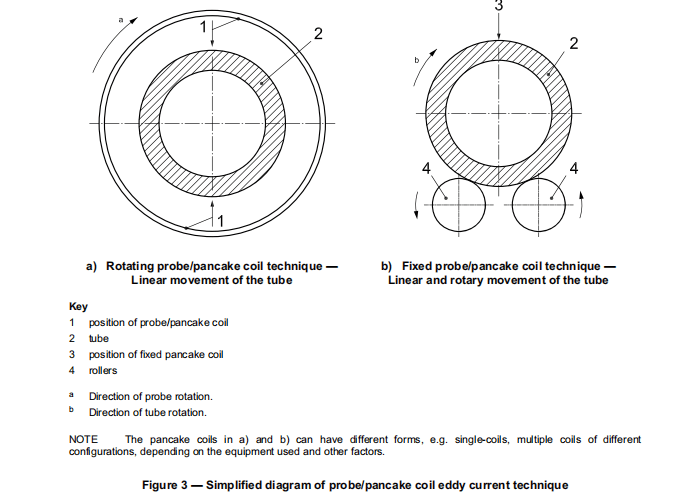 a
1
2
1

3
b
2
4
4

a) Rotating probe/pancake coil technique — Linear movement of the tube

b) Fixed probe/pancake coil technique — Linear and rotary movement of the tube

Key
1 position of probe/pancake coil
2 tube
3 position of fixed pancake coil
4 rollers

a Direction of probe rotation.
b Direction of tube rotation.

NOTE The pancake coils in a) and b) can have different forms, e.g. single-coils, multiple coils of different configurations, depending on the equipment used and other factors.

Figure 3 — Simplified diagram of probe/pancake coil eddy current technique